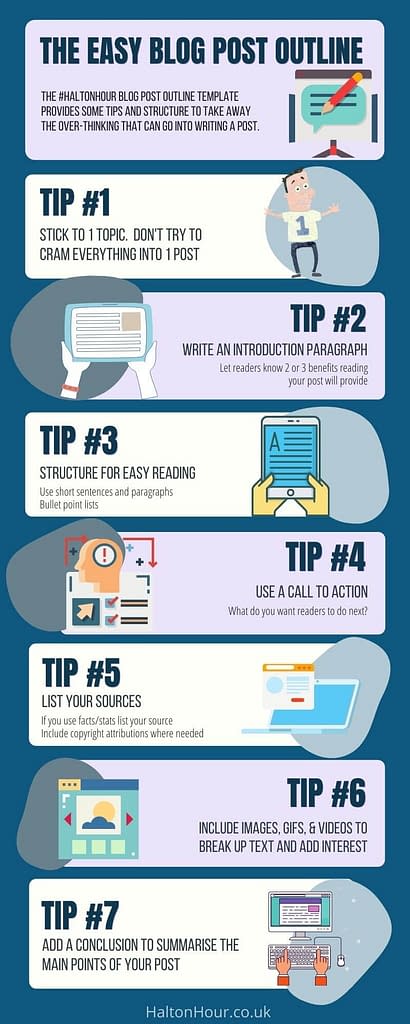 THE EASY BLOG POST OUTLINE

THE #HALTONHOUR BLOG POST OUTLINE TEMPLATE PROVIDES SOME TIPS AND STRUCTURE TO TAKE AWAY THE OVER-THINKING THAT CAN GO INTO WRITING A POST.

TIP #1

STICK TO 1 TOPIC. DON'T TRY TO CRAM EVERYTHING INTO 1 POST

1

TIP #2

WRITE AN INTRODUCTION PARAGRAPH

Let readers know 2 or 3 benefits reading your post will provide

TIP #3

STRUCTURE FOR EASY READING

Use short sentences and paragraphs
Bullet point lists

A

TIP #4

USE A CALL TO ACTION

What do you want readers to do next?

TIP #5

LIST YOUR SOURCES

If you use facts/stats list your source
Include copyright attributions where needed

TIP #6

INCLUDE IMAGES, GIFS, & VIDEOS TO BREAK UP TEXT AND ADD INTEREST

TIP #7

ADD A CONCLUSION TO SUMMARISE THE MAIN POINTS OF YOUR POST

HaltonHour.co.uk